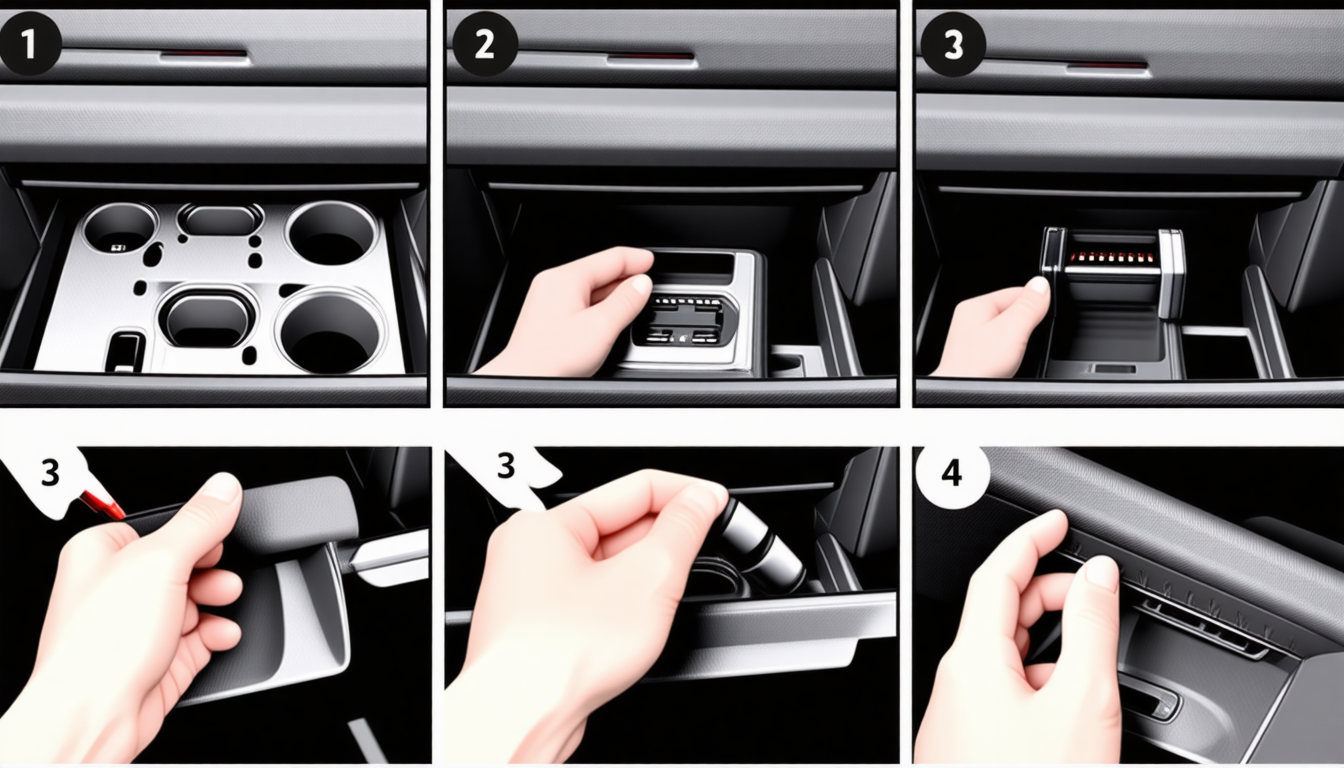 1

2

3

3

3

4